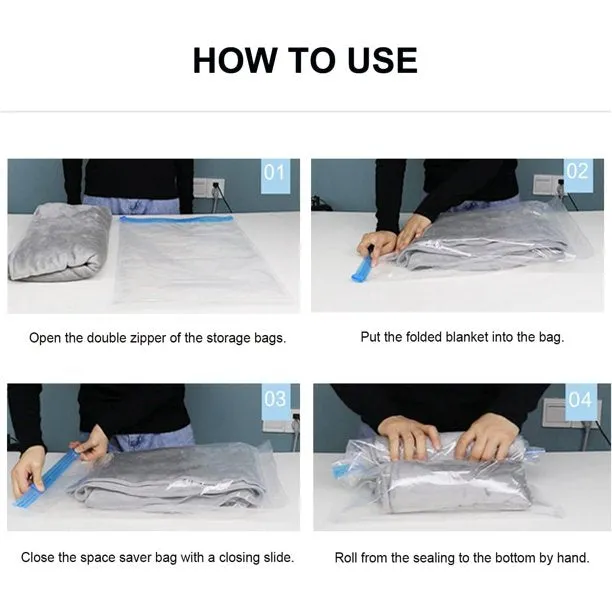 HOW TO USE

01

Open the double zipper of the storage bags.

02

Put the folded blanket into the bag.

03

Close the space saver bag with a closing slide.

04

Roll from the sealing to the bottom by hand.